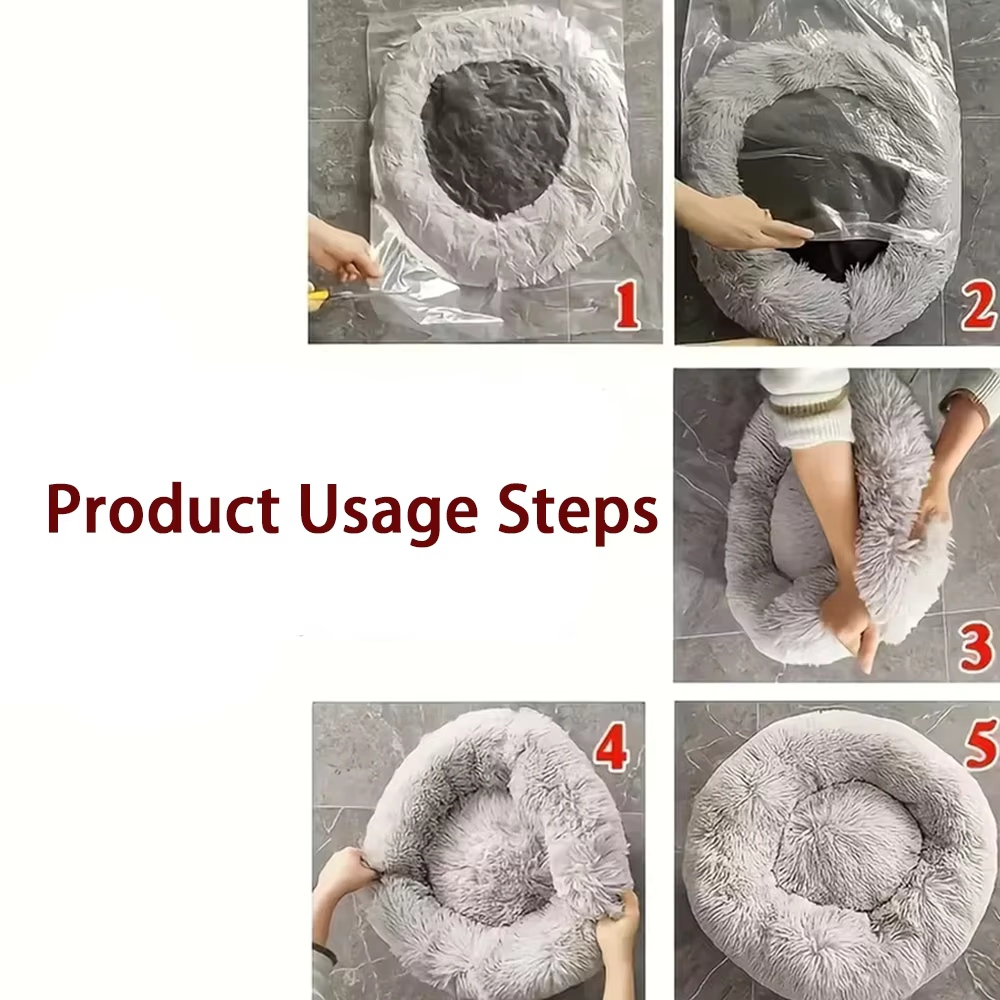 1

2

Product Usage Steps

3

4

5